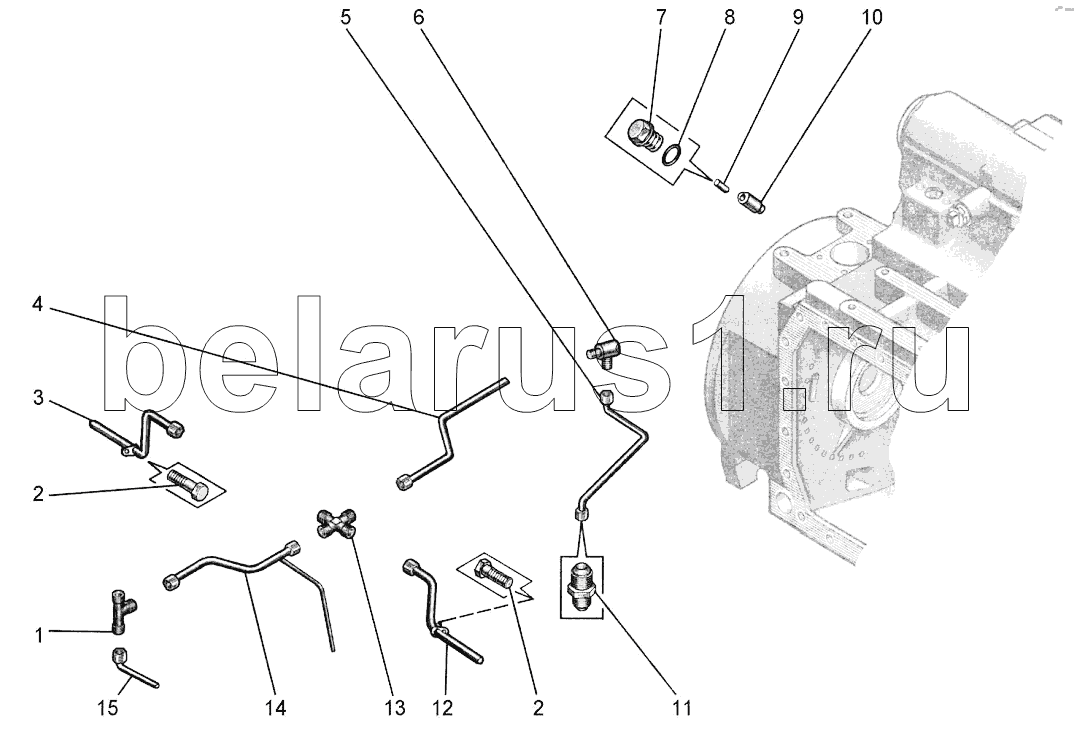 5 6 7 8 9 10

4

belarus1.ru

3

2

1

15 14 13 12 2 11