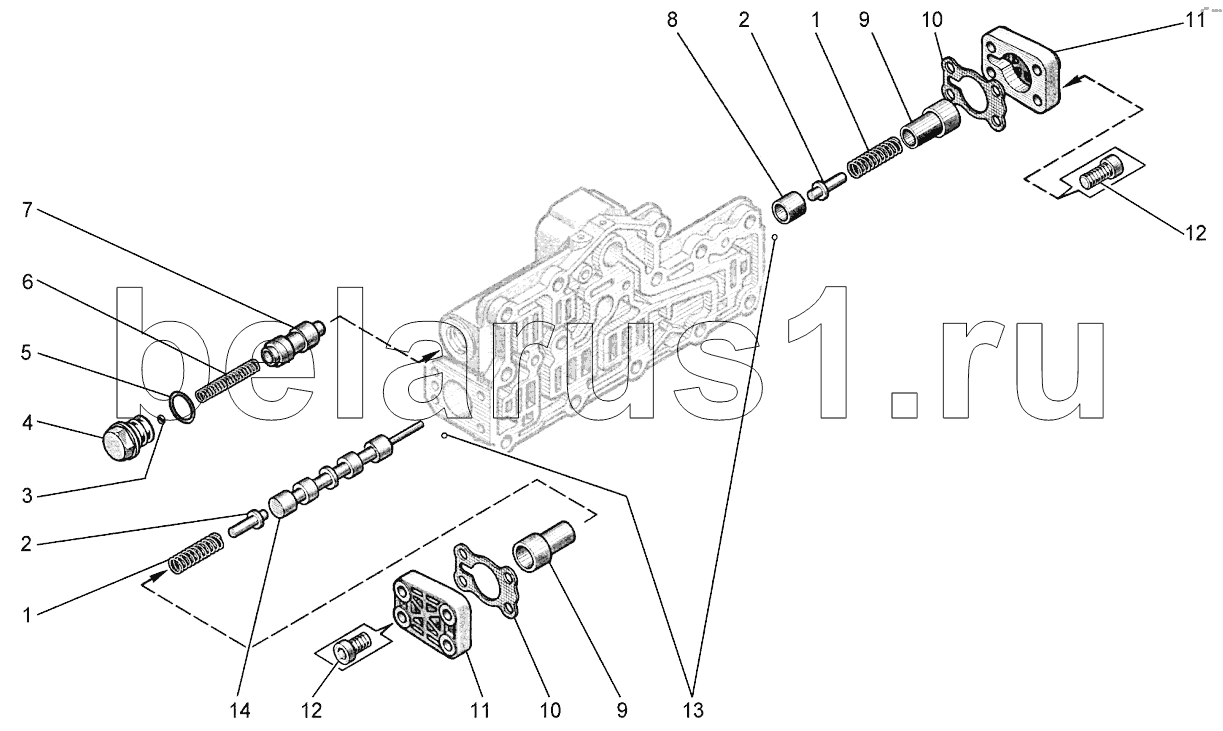 8 2 1 9 10 11

12

7

6

5

4

3

2

1

belarus1.ru

14 12 11 10 9 13