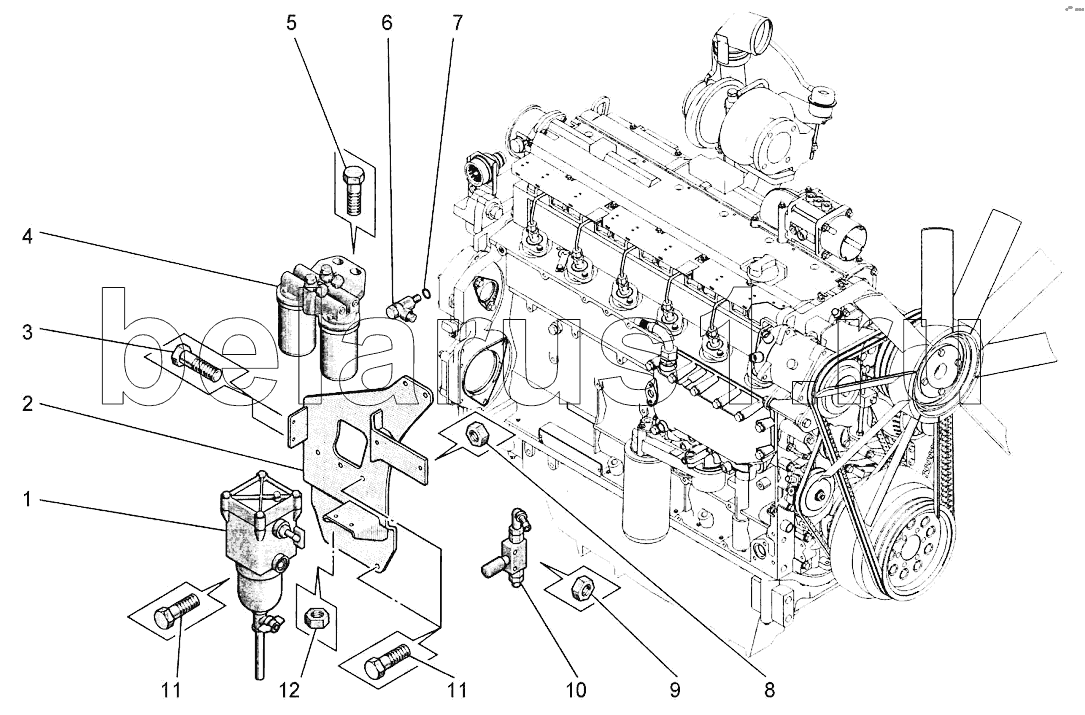 5 6 7

4

3

2

1

belarus1.ru

11 12 11 10 9 8