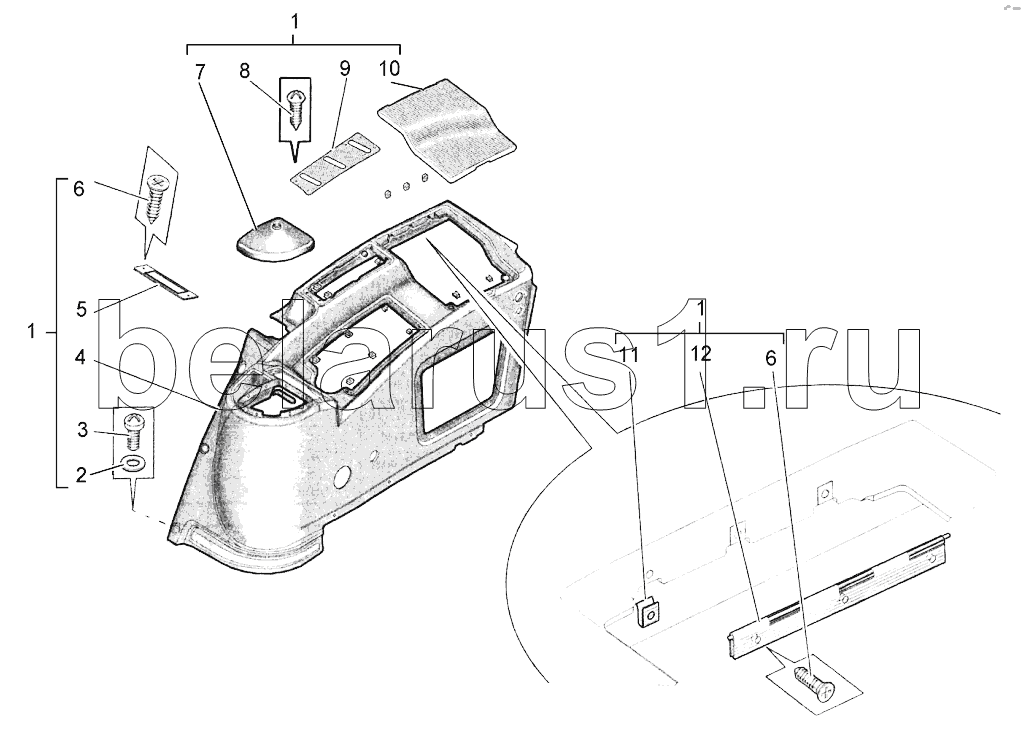 1
7
8
9
10
6
5
1
4
3
2
belarus1.ru
1
11
12
6