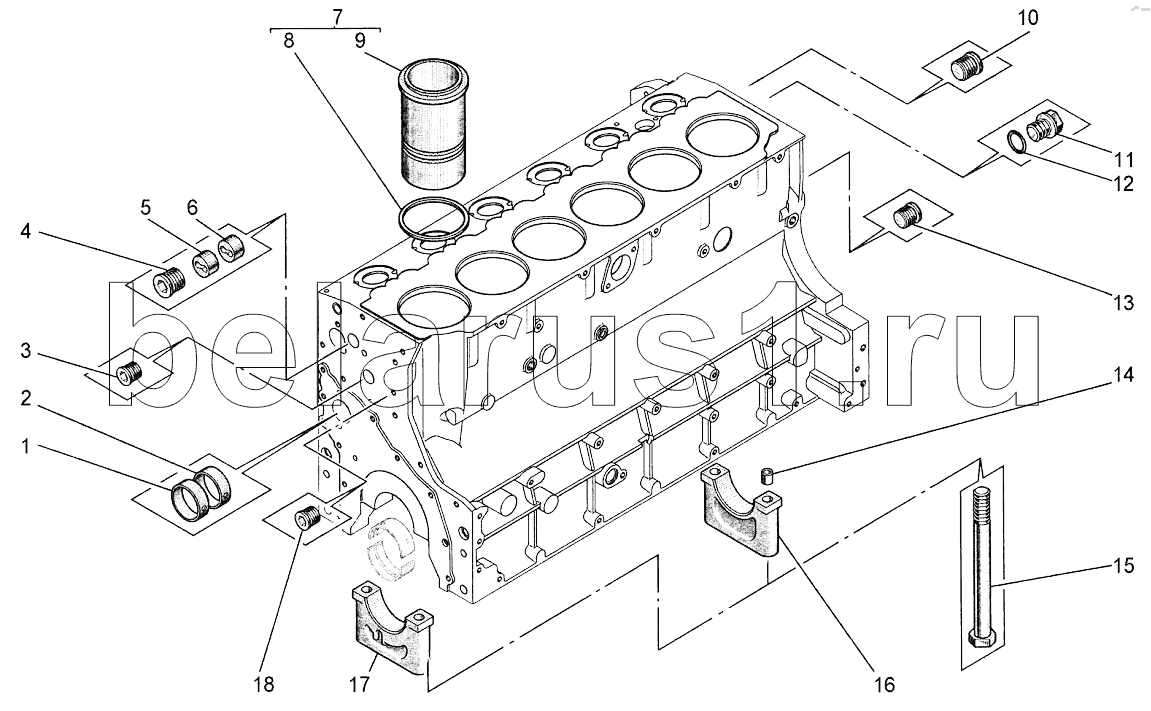 7
8
9
10
11
12
13
14
15
16
17
18
1
2
3
4
5
6
belarus1.ru