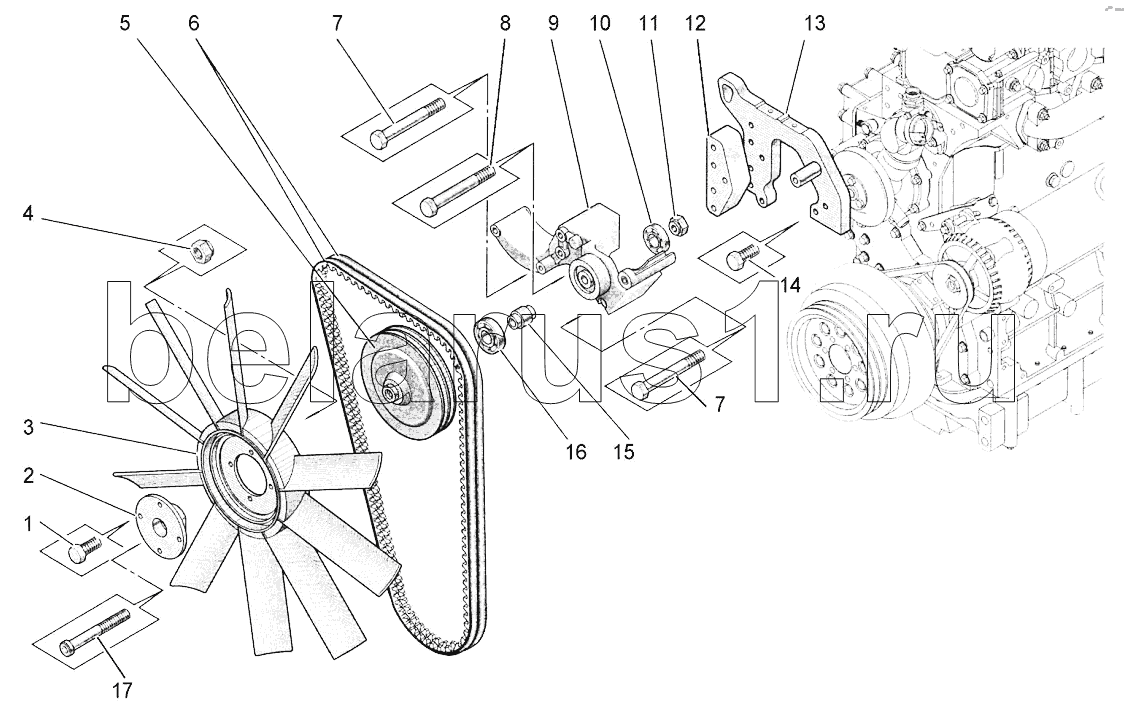 5
6
7
8
9
10
11
12
13
4
14
belarus1.ru
7
16
15
3
2
1
17