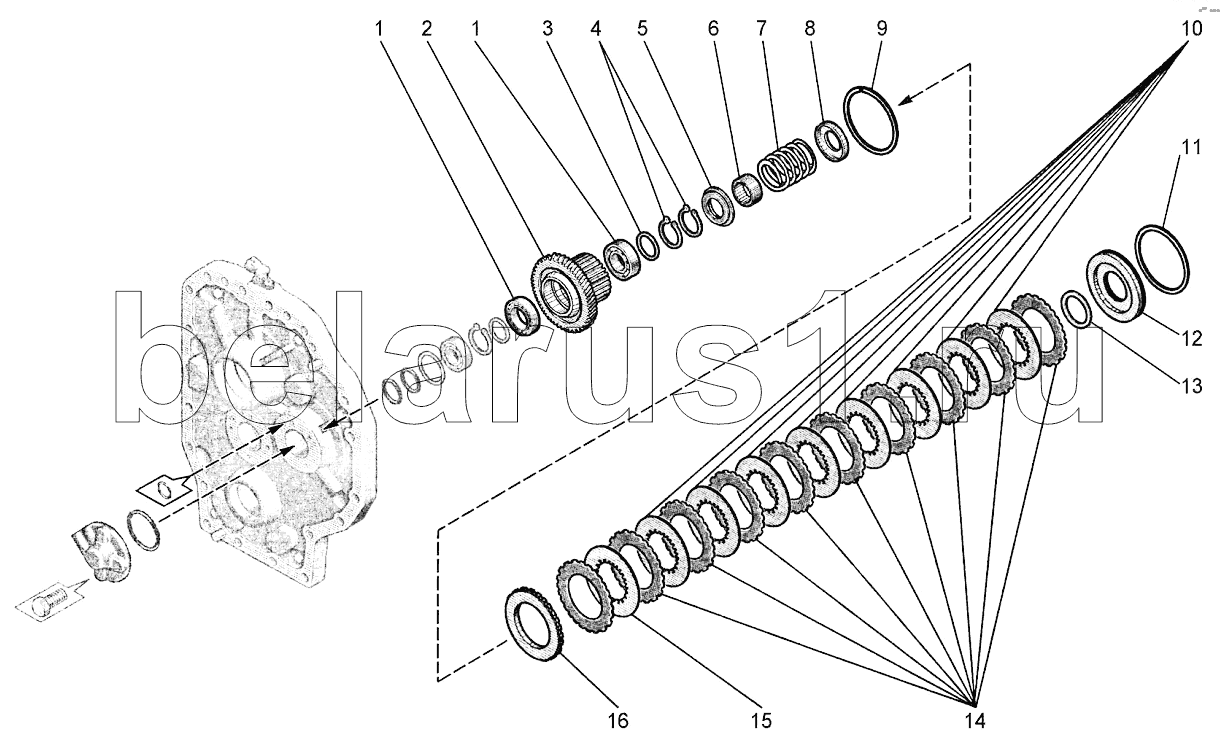 1 2 1 3 4 5 6 7 8 9 10

11

12

13

belarus1.ru

16 15 14