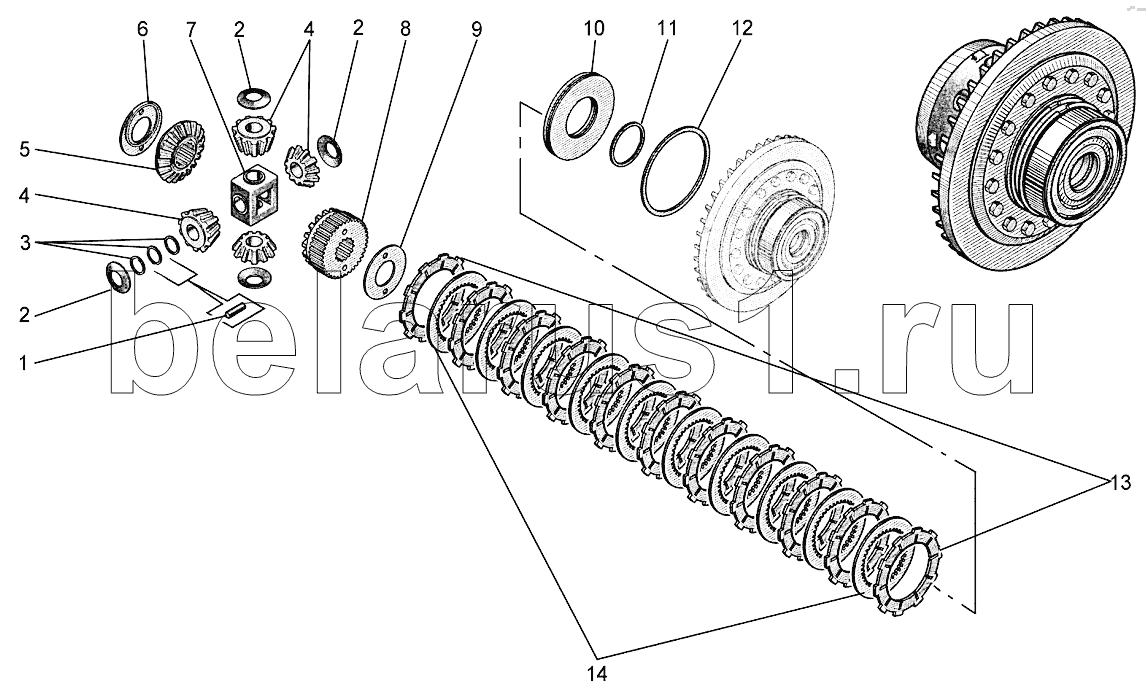 6
7
2
4
2
8
9
10
11
12
5
4
3
2
1
belarus1.ru
13
14