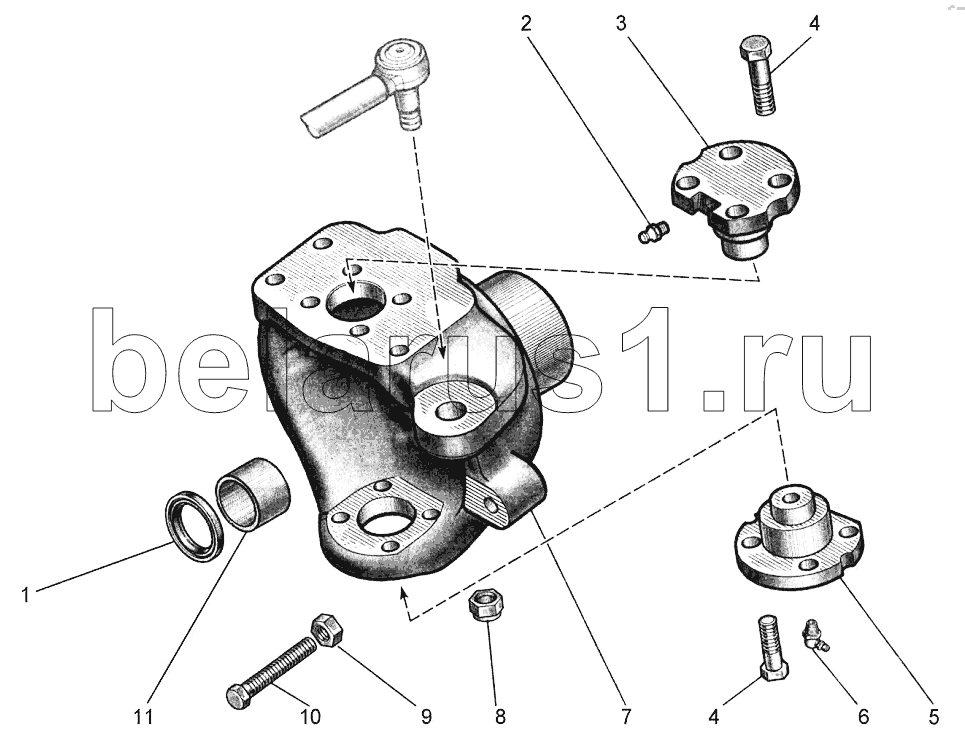 2
3
4
belarus1.ru
1
11
10
9
8
7
4
6
5