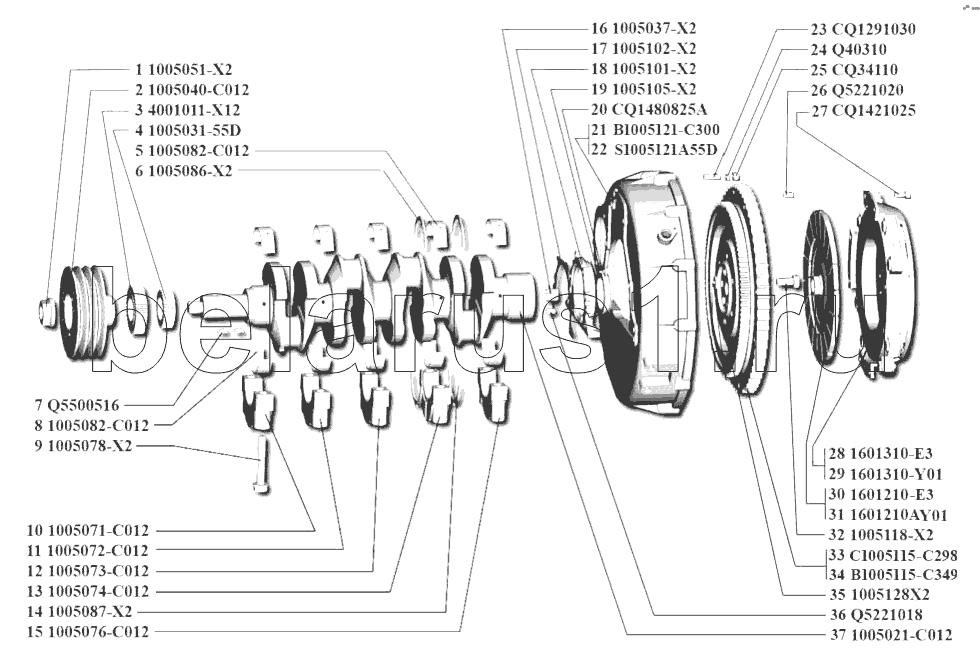 1 1005051-X2
2 1005040-C012
3 4001011-X12
4 1005031-55D
5 1005082-C012
6 1005086-X2
7 Q5500516
8 1005082-C012
9 1005078-X2
10 1005071-C012
11 1005072-C012
12 1005073-C012
13 1005074-C012
14 1005087-X2
15 1005076-C012
16 1005037-X2
17 1005102-X2
18 1005101-X2
19 1005105-X2
20 CQ1480825A
21 B1005121-C300
22 S1005121A55D
23 CQ1291030
24 Q40310
25 CQ34110
26 Q5221020
27 CQ1421025
28 1601310-E3
29 1601310-Y01
30 1601210-E3
31 1601210AY01
32 1005118-X2
33 C1005115-C298
34 B1005115-C349
35 1005128X2
36 Q5221018
37 1005021-C012

belarus1.ru