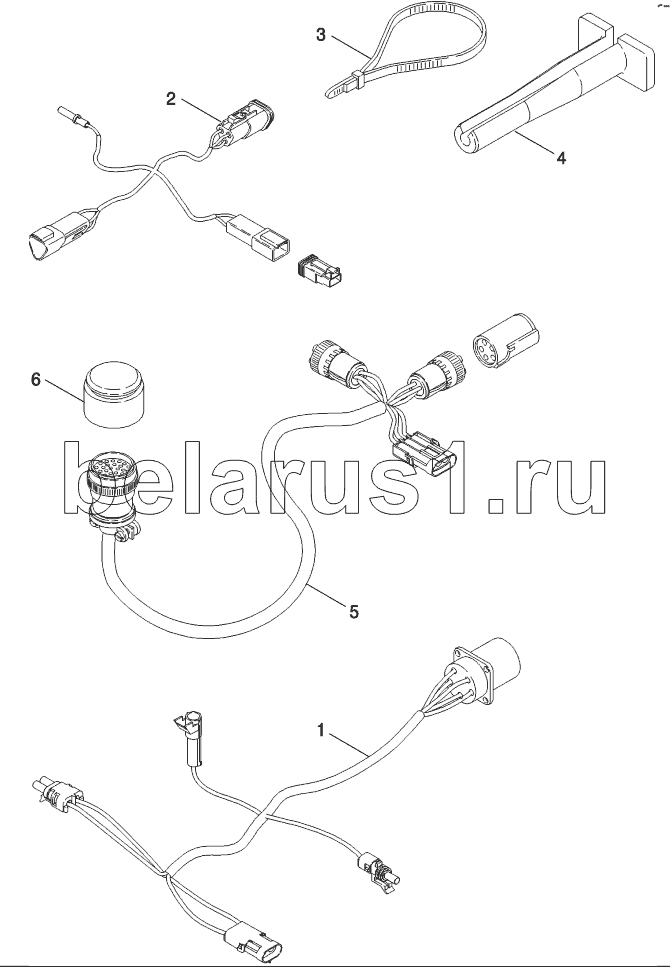 3
2
4
6
belarus1.ru
5
1