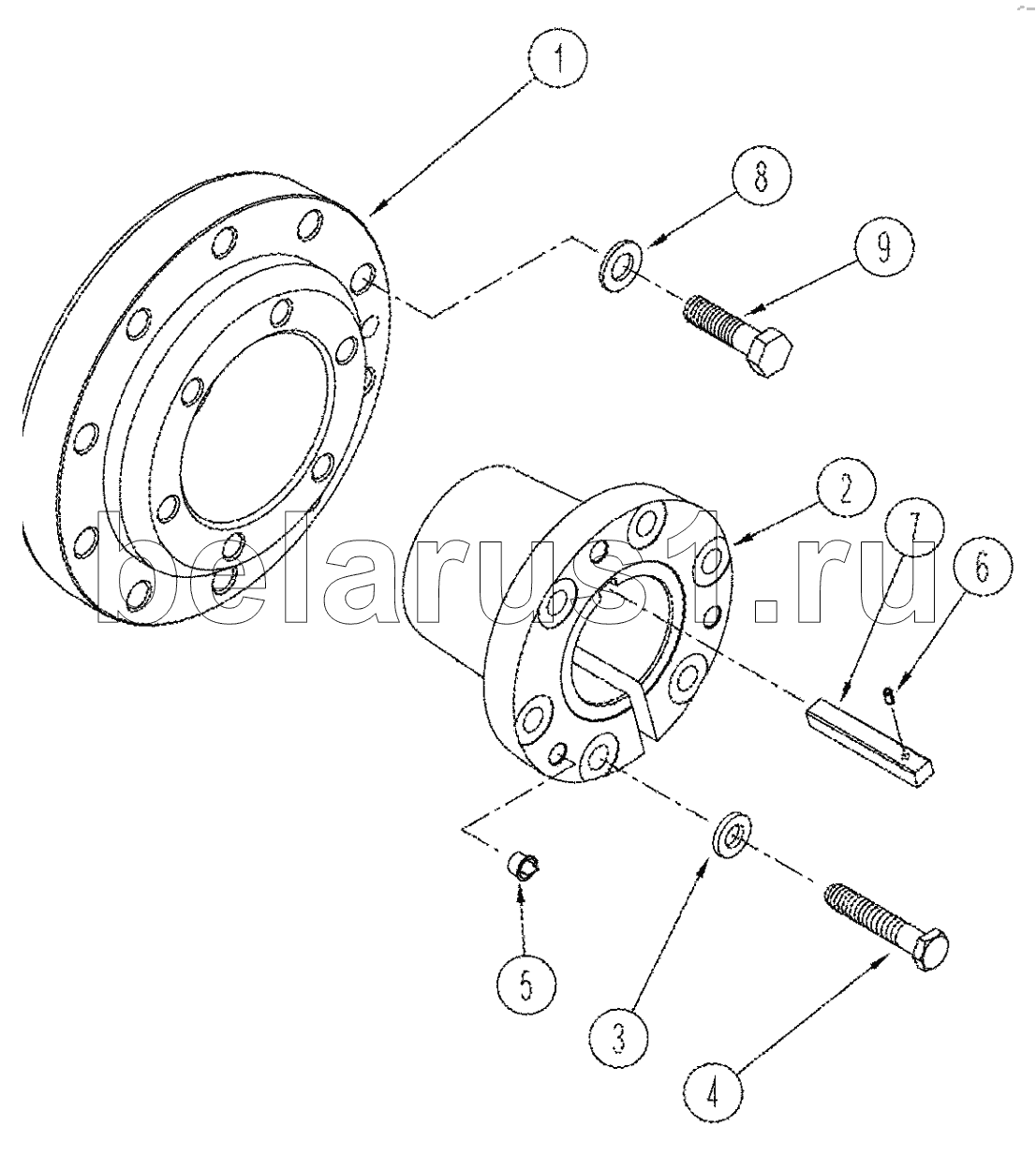 1
8
9
2
7
6
belarus1.ru
5
3
4