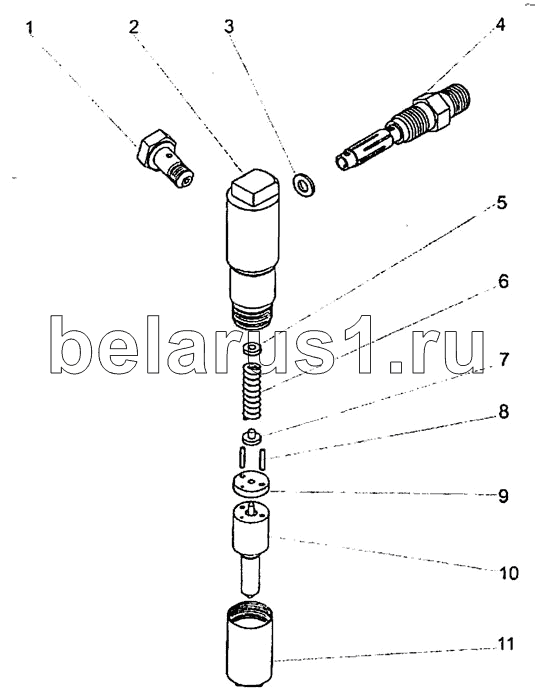 1
2
3
4
5
6
belarus1.ru
7
8
9
10
11