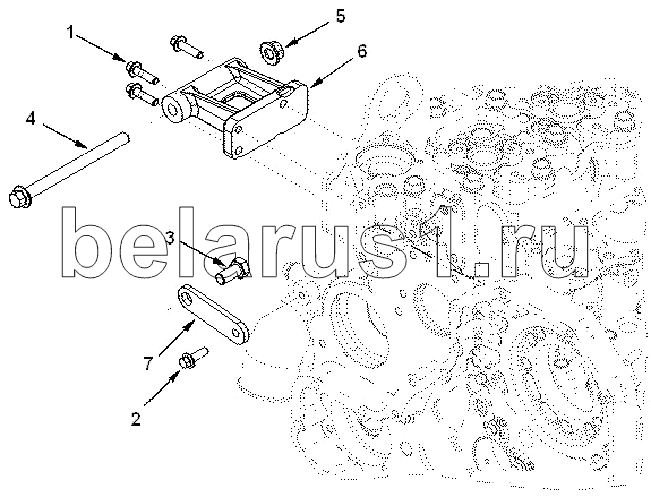 1
5
6
4
belarus1.ru
3
7
2