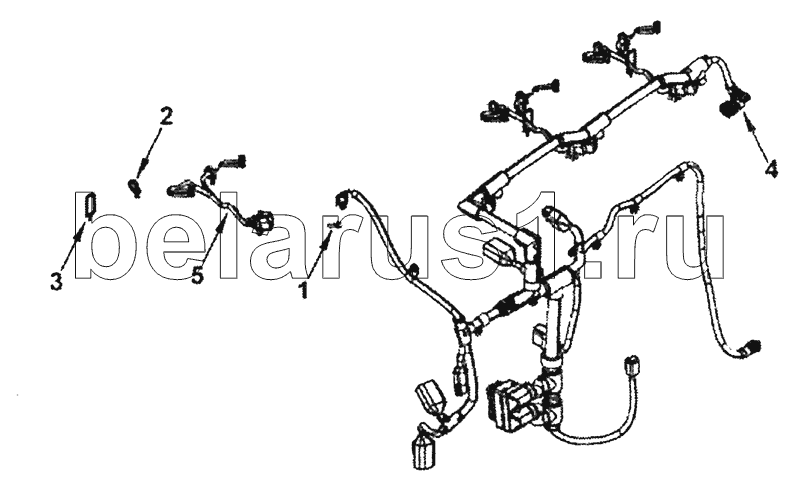 2
4
3
5
1
belarus1.ru