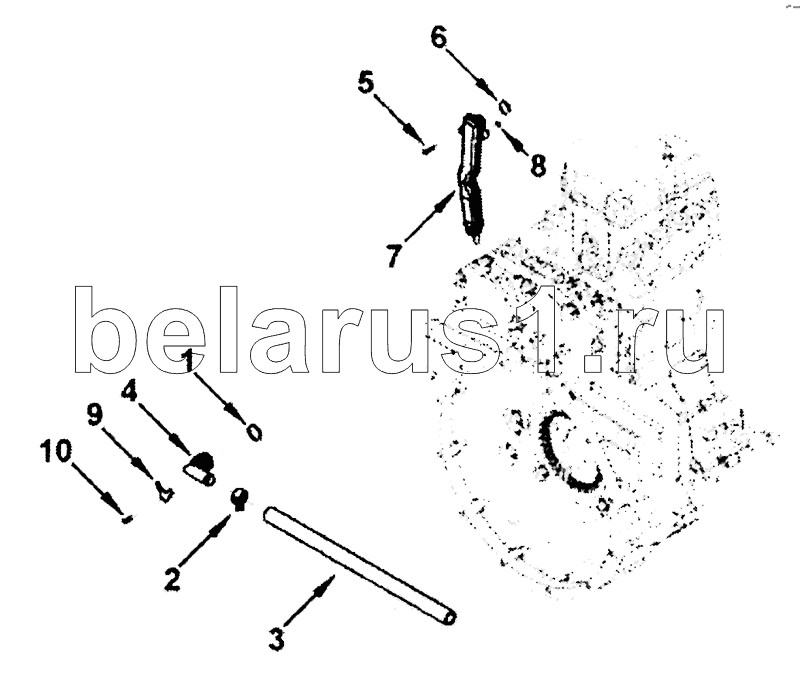 6
5
8
7
belarus1.ru
1
4
9
10
2
3