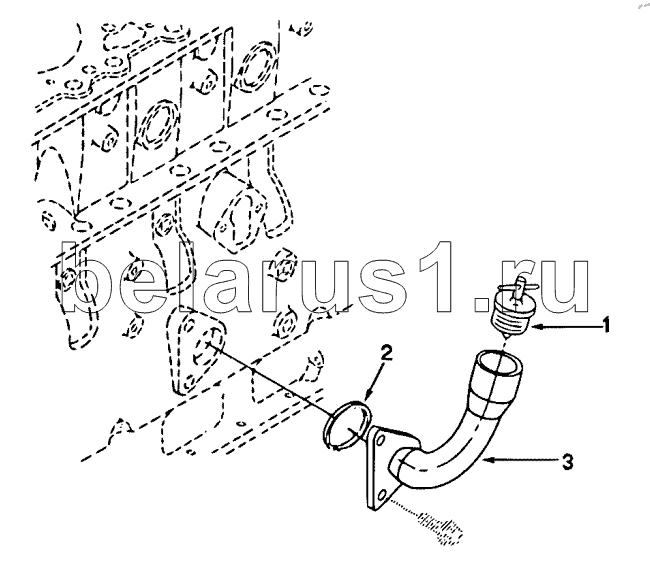 belarus1.ru

1

2

3