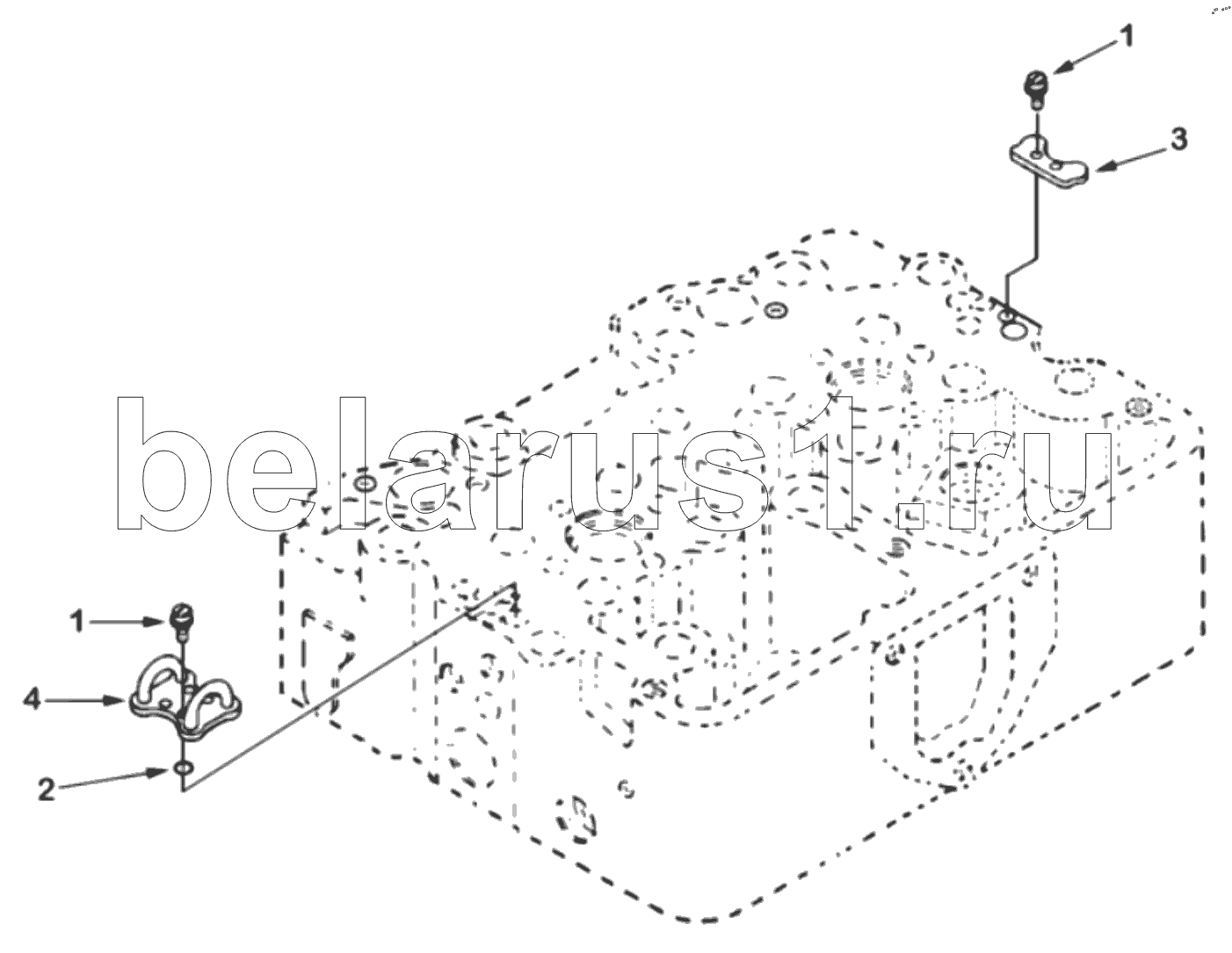 1
3
belarus1.ru
1
4
2