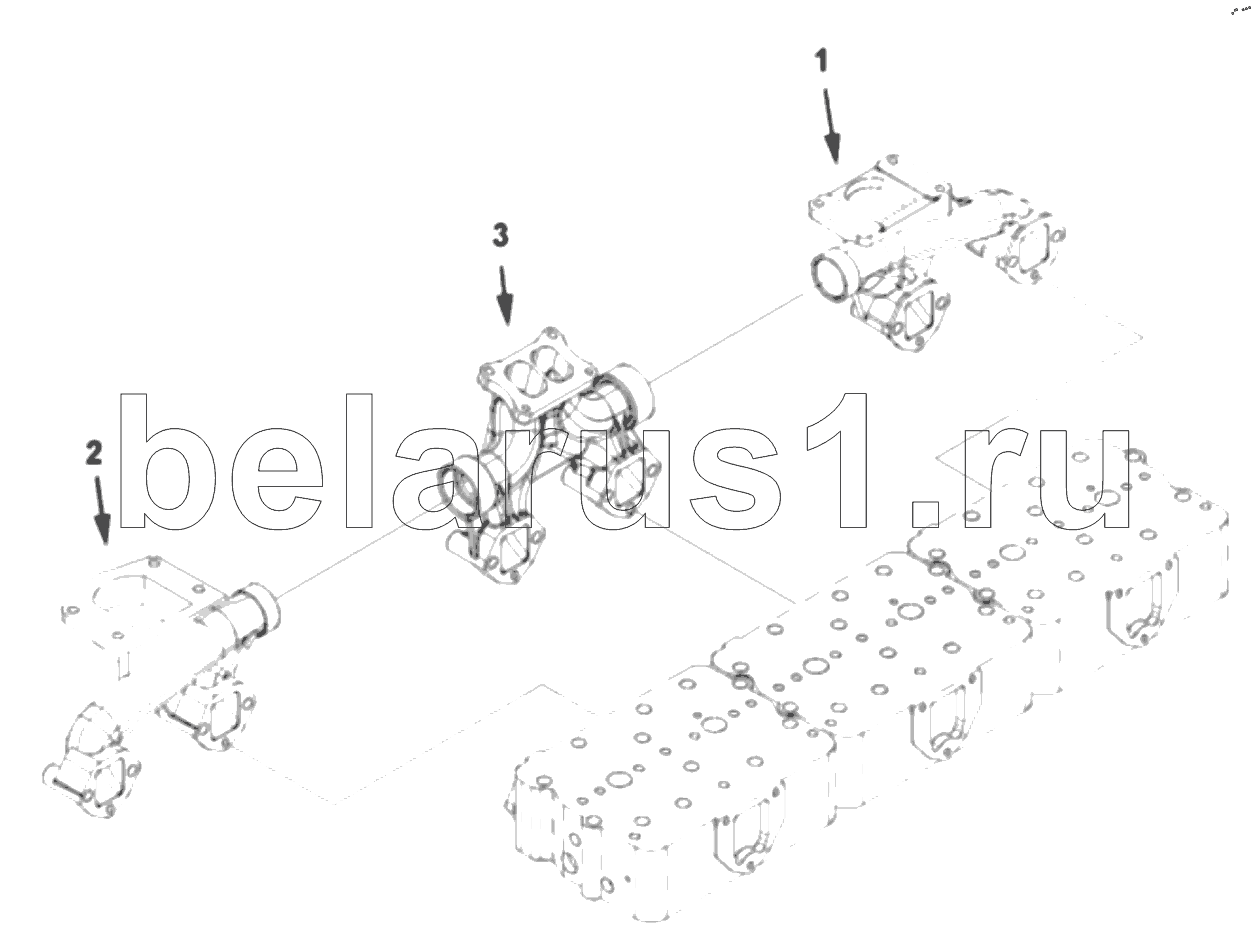 1

3

2

belarus1.ru