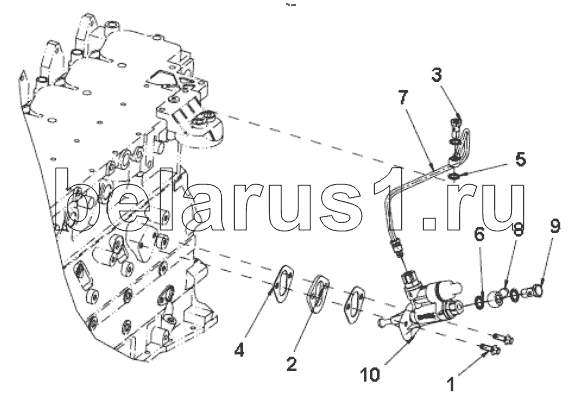 3
7
5
belarus1.ru
6
8
9
4
2
10
1