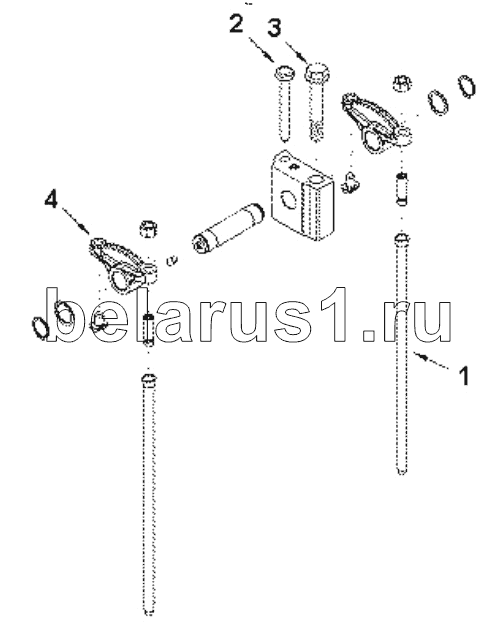 2
3
4
belarus1.ru
1