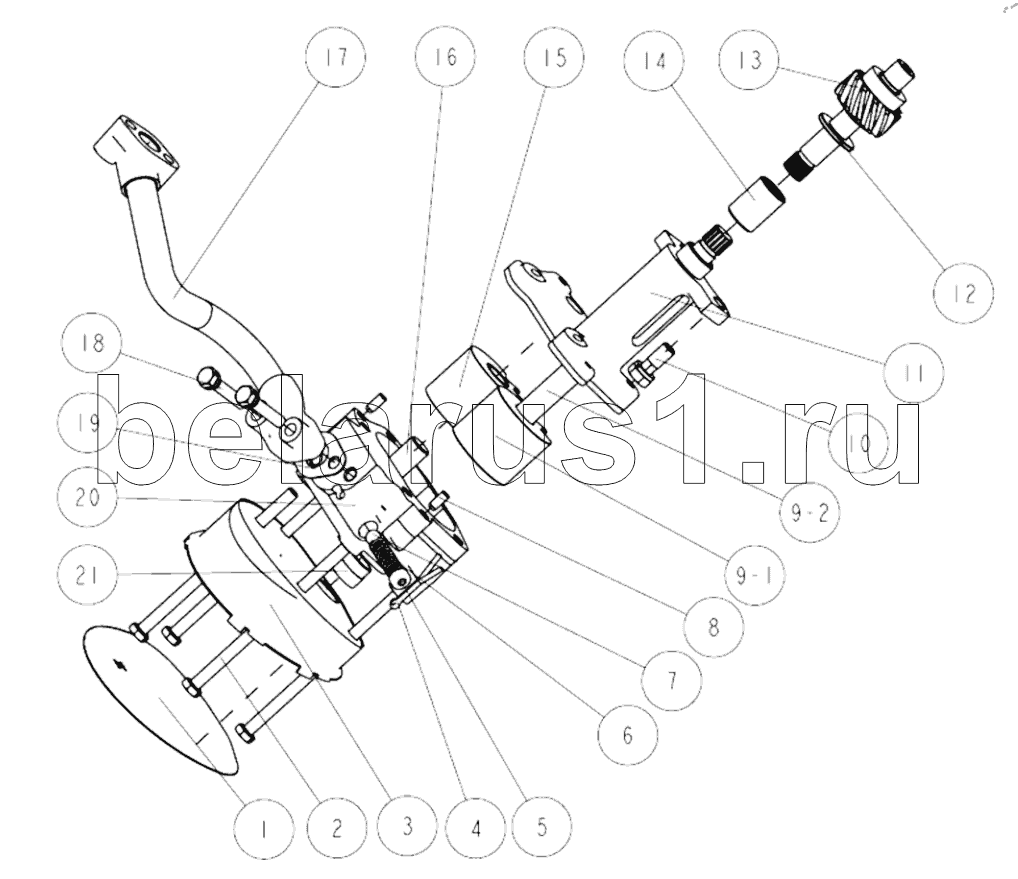 17
16
15
14
13
12
11
10
9-2
9-1
8
7
6
18
19
20
21
1
2
3
4
5
belarus1.ru