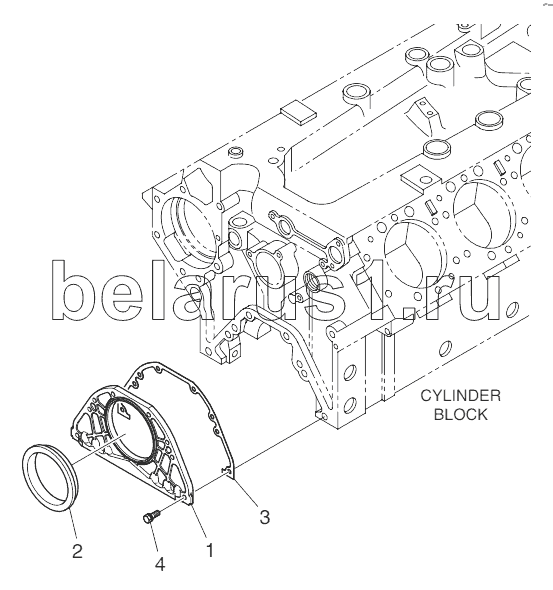 belarus1.ru

CYLINDER
BLOCK

3

2

1

4