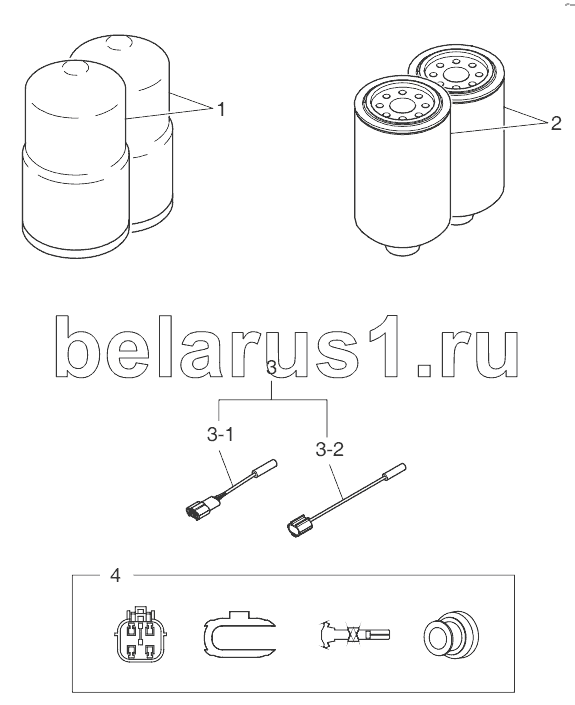 1

2

belarus1.ru

3

3-1

3-2

4