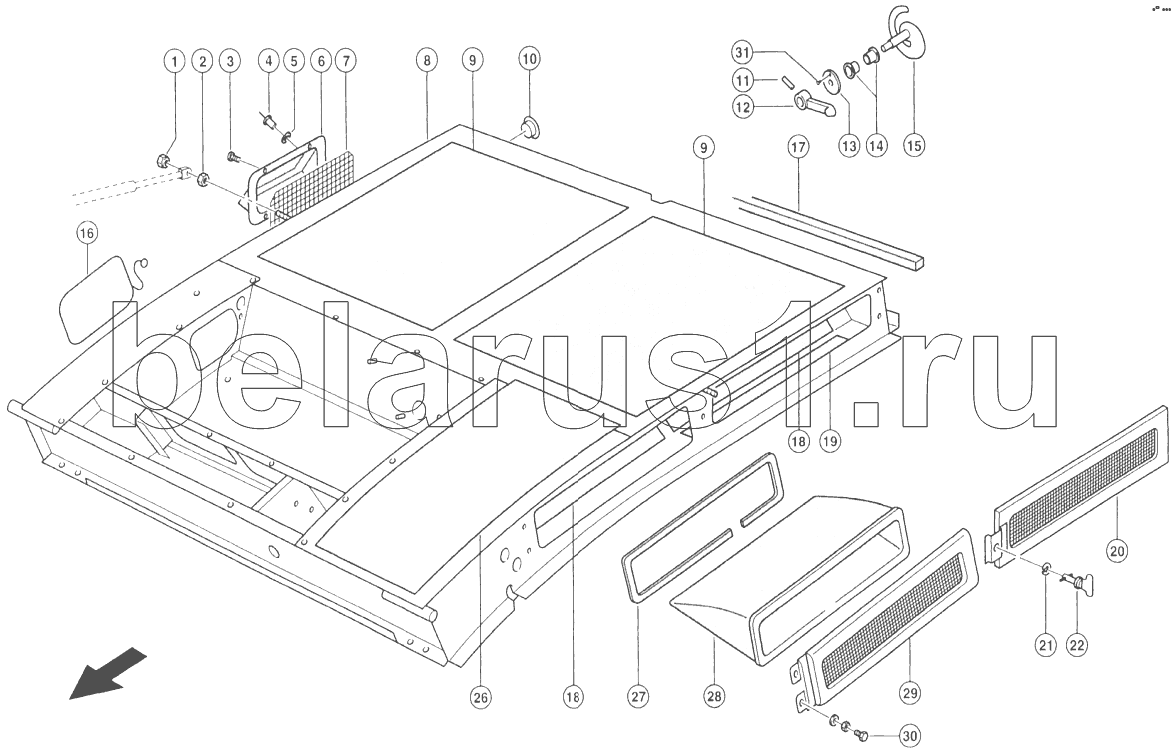 1 2 3 4 5 6 7 8 9 10
31 11 12 13 14 15
9 17
16
belarus1.ru
18 19
20
21 22
26 18 27 28 29
30