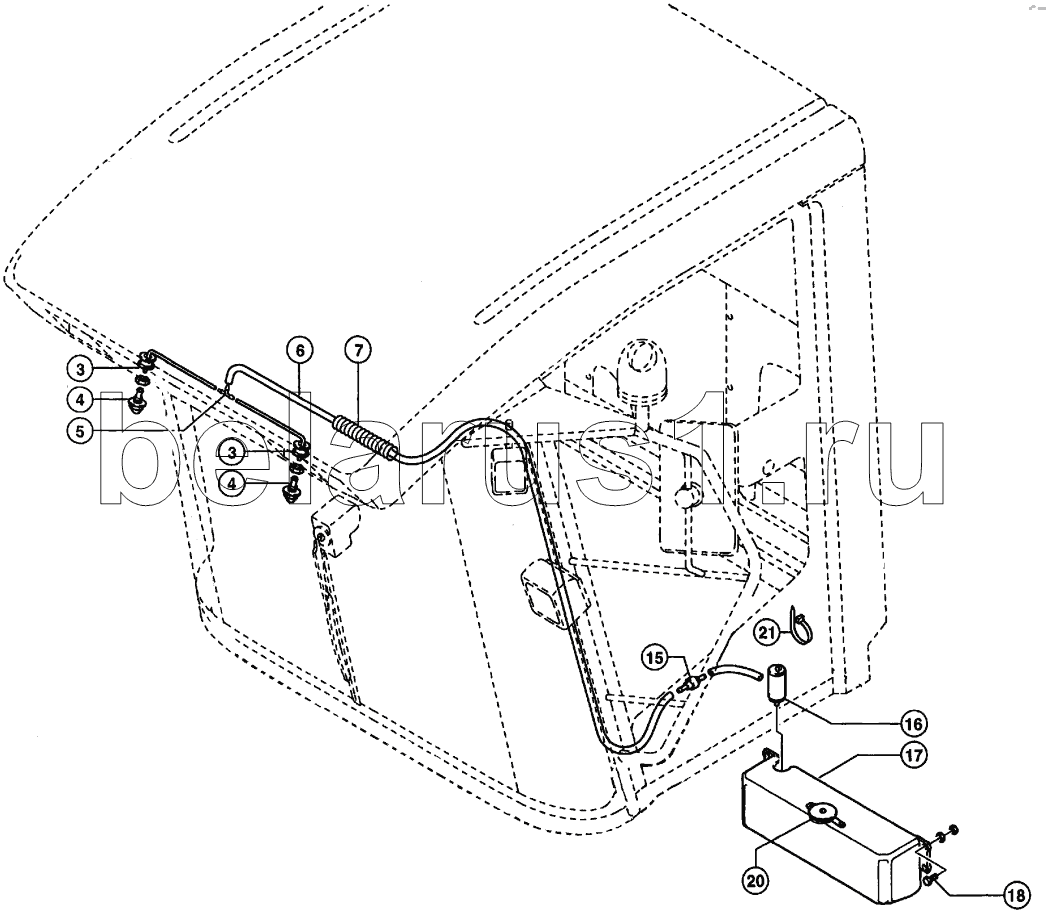 3
4
5
6
7
3
4
belarus1.ru
21
15
16
17
20
18