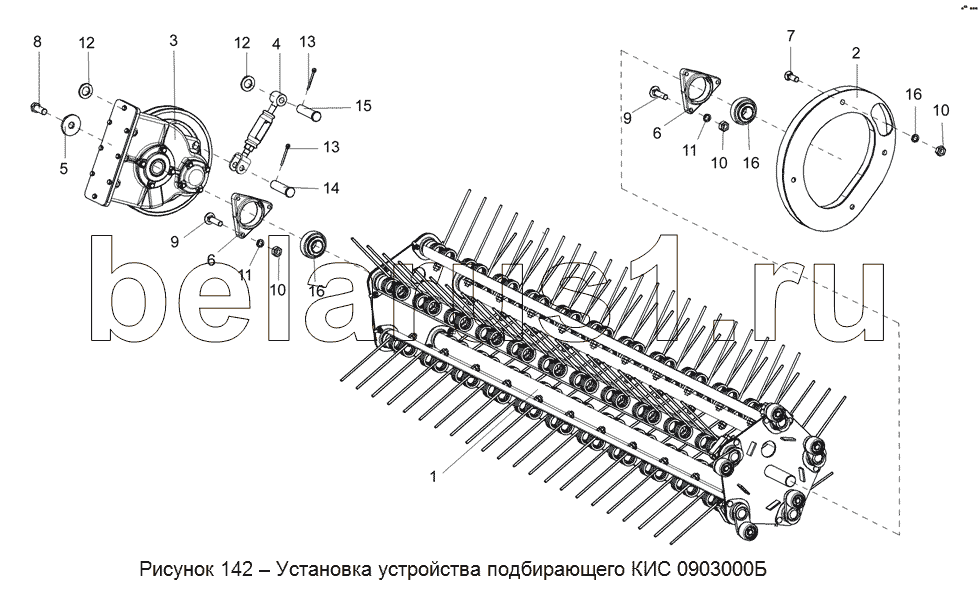 8
12
3
12
4
13
15
5
13
14
9
6
11
10
16
7
2
9
6
11
10
16
16
10
belarus1.ru
1

Рисунок 142 – Установка устройства подбирающего КИС 0903000Б