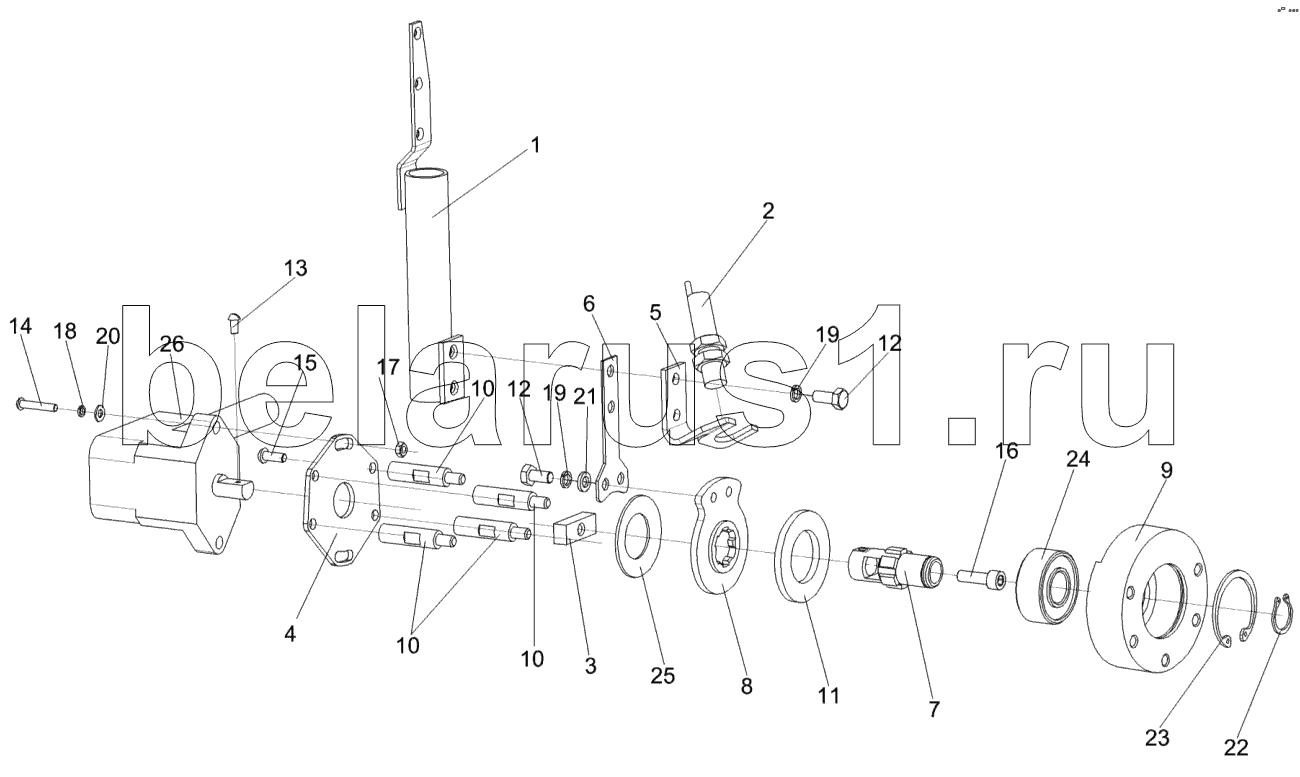 belarus1.ru

1
2
13
14
18
20
26
15
17
10
12
19
21
6
5
19
12
16
24
9
4
10
10
3
25
8
11
7
23
22