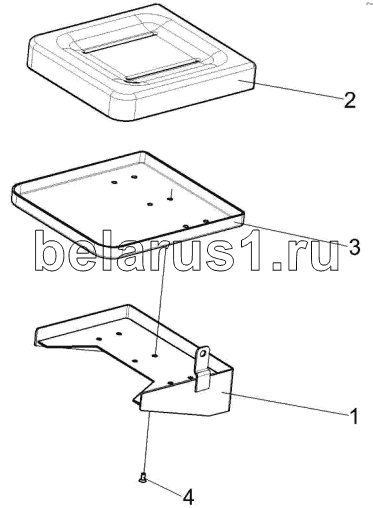 2

3

belarus1.ru

1

4