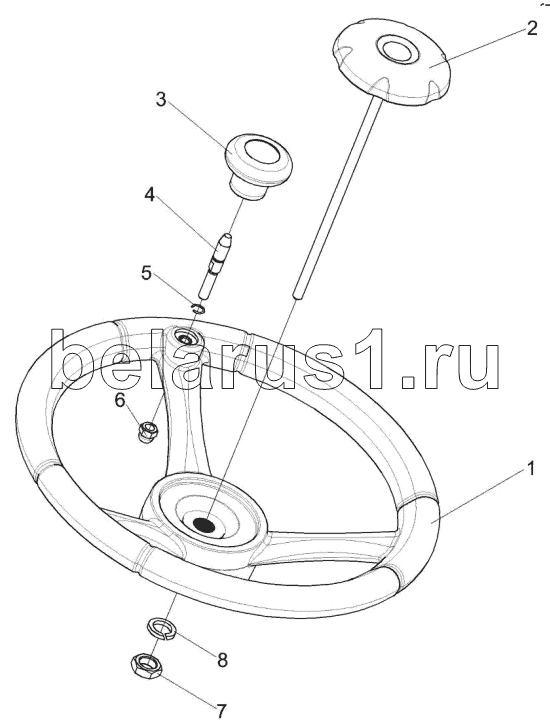 2
3
4
5
belarus1.ru
6
1
8
7