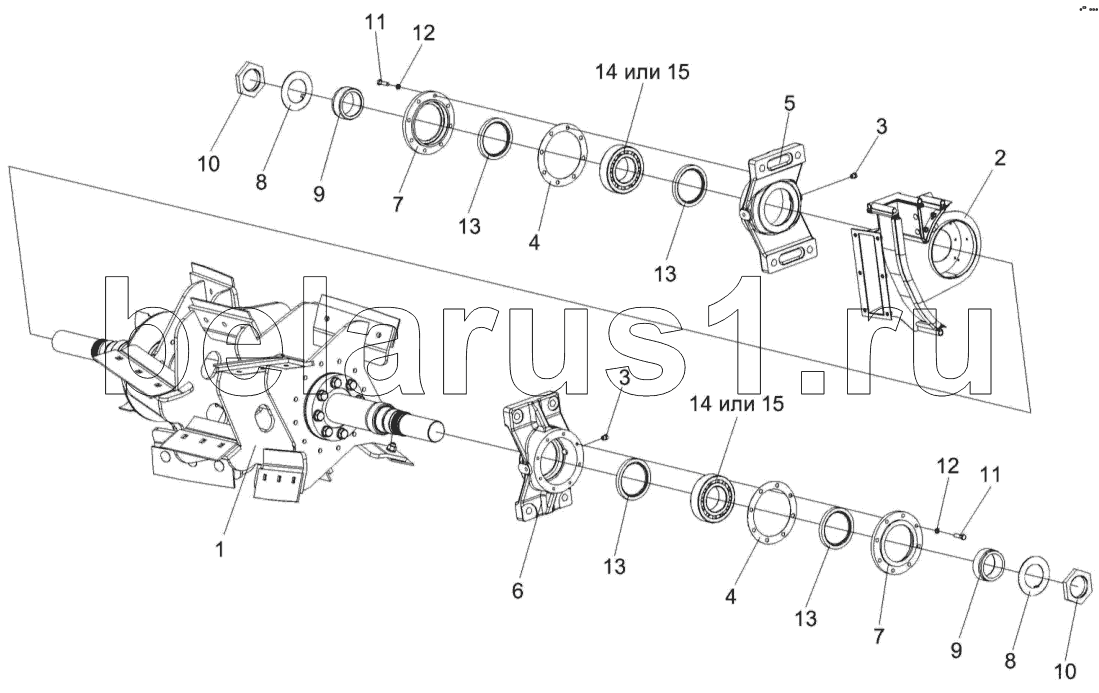 11
12
14 или 15
10
8
9
7
13
4
13
5
3
2
belarus1.ru
3
14 или 15
12
11
1
6
13
4
13
7
9
8
10