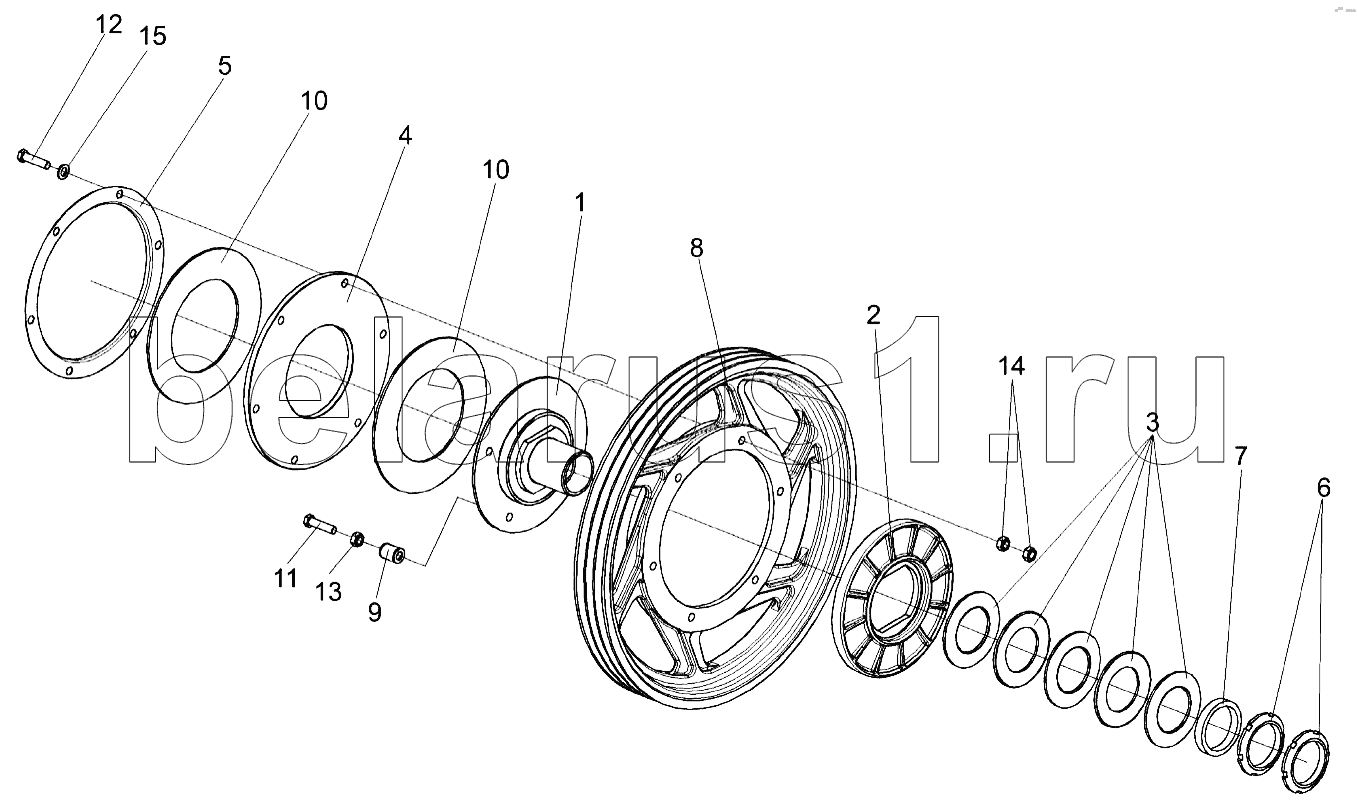 12
15
5
10
4
10
1
8
2
14
3
7
6
11
13
9
belarus1.ru