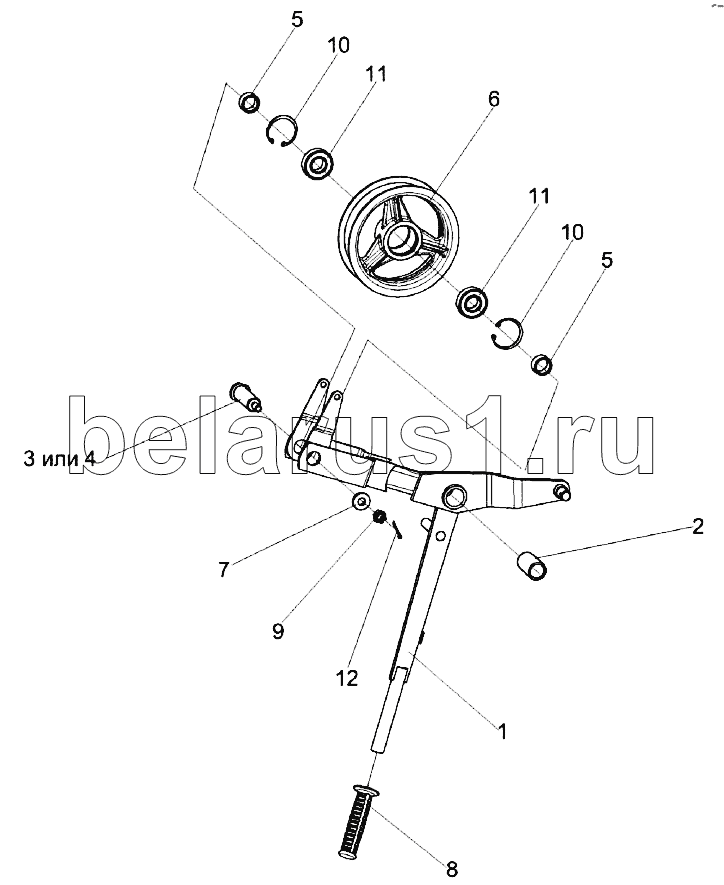 5
10
11
6
11
10
5
belarus1.ru
3 или 4
2
7
9
12
1
8