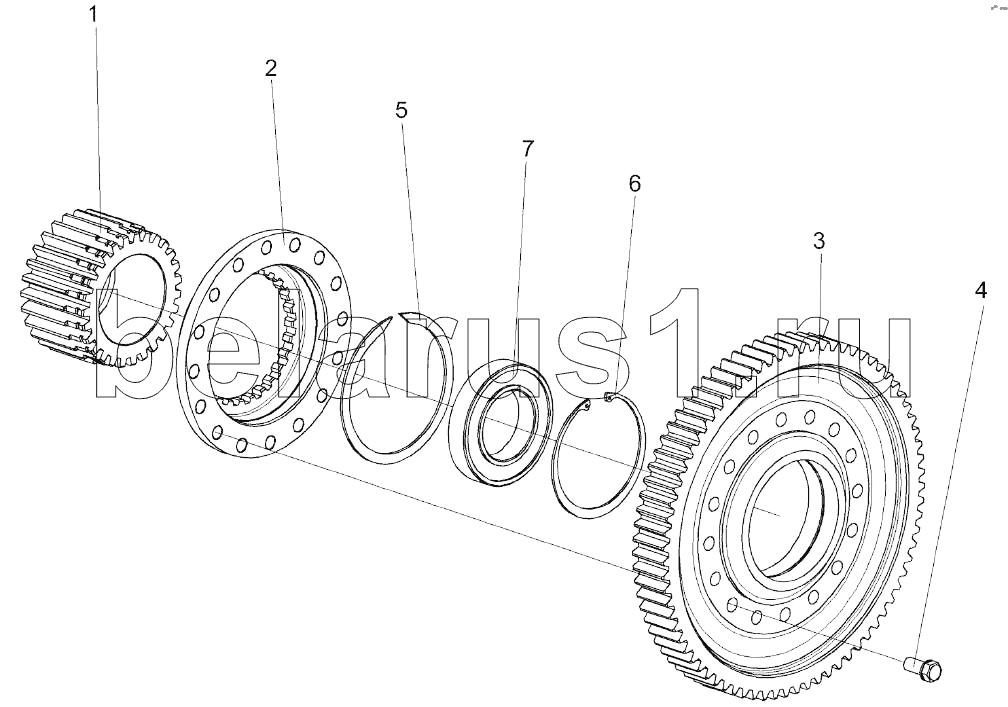 1
2
5
7
6
3
4
belarus1.ru