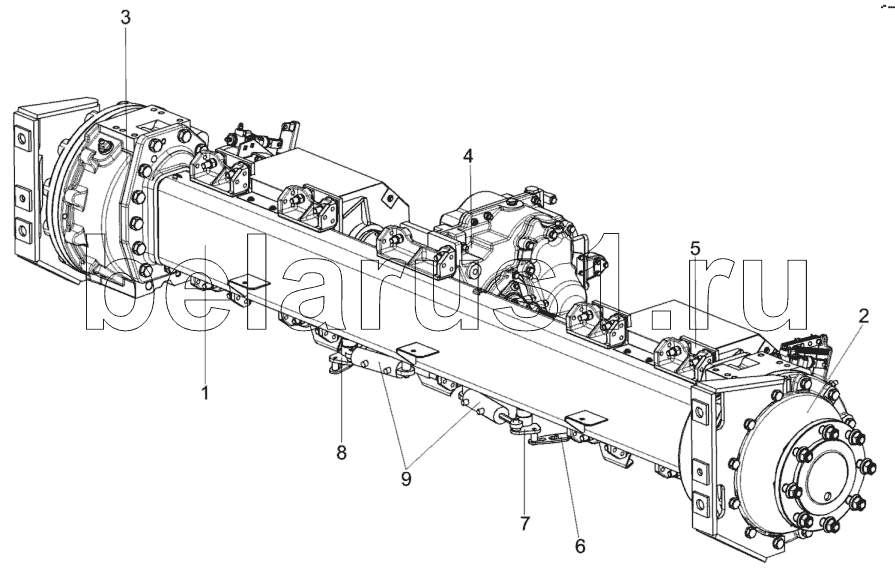 3
4
5
2
1
8
9
7
6
belarus1.ru