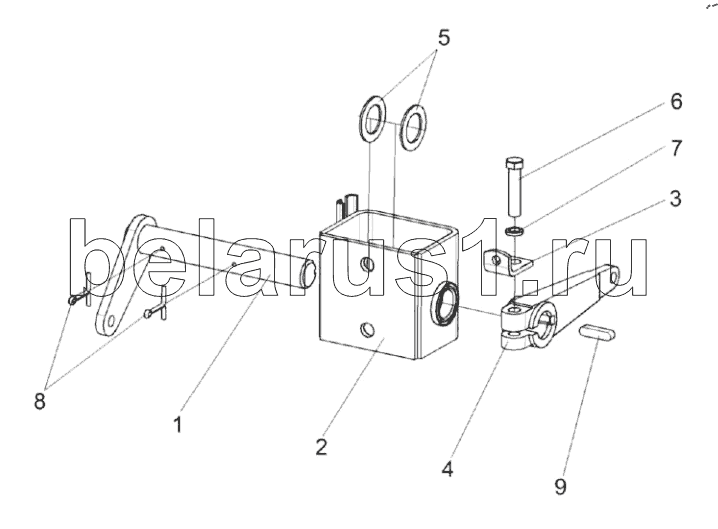 5
6
7
3
belarus1.ru
8
1
2
4
9