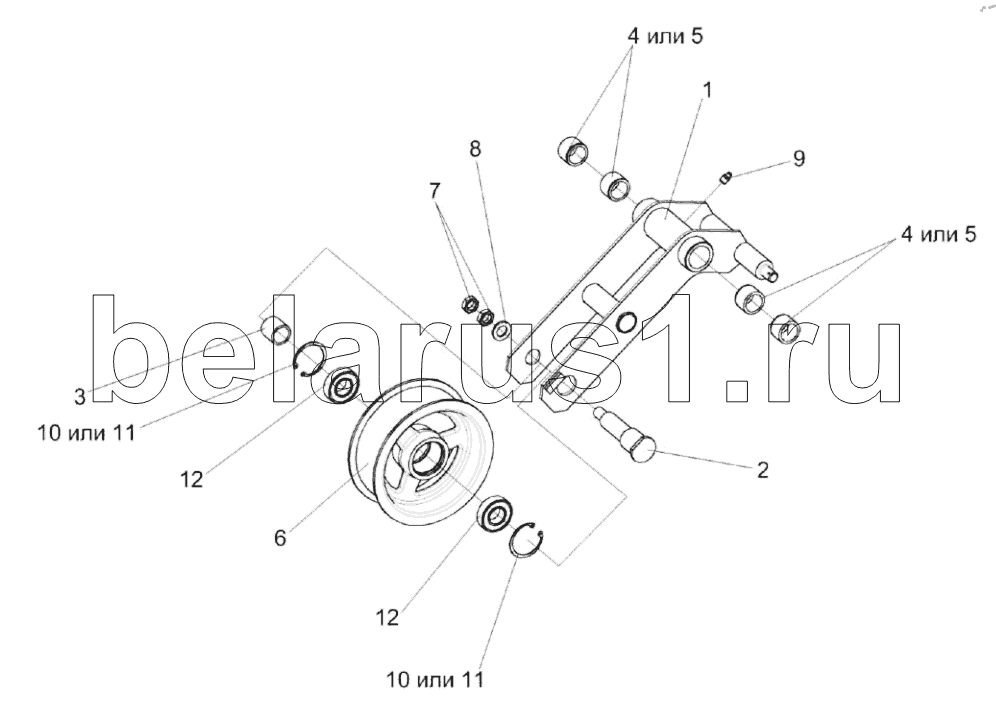 4 или 5
1
8
9
7
4 или 5
belarus1.ru
3
10 или 11
12
2
6
12
10 или 11