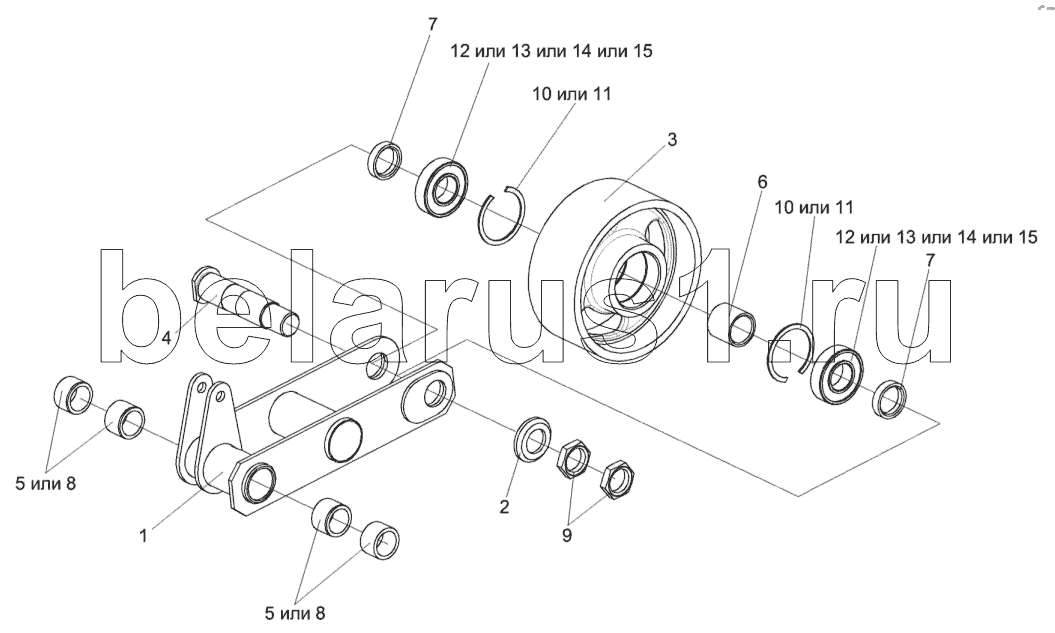 7
12 или 13 или 14 или 15
10 или 11
3
6
10 или 11
12 или 13 или 14 или 15
7
belarus1.ru
4
5 или 8
1
2
9
5 или 8