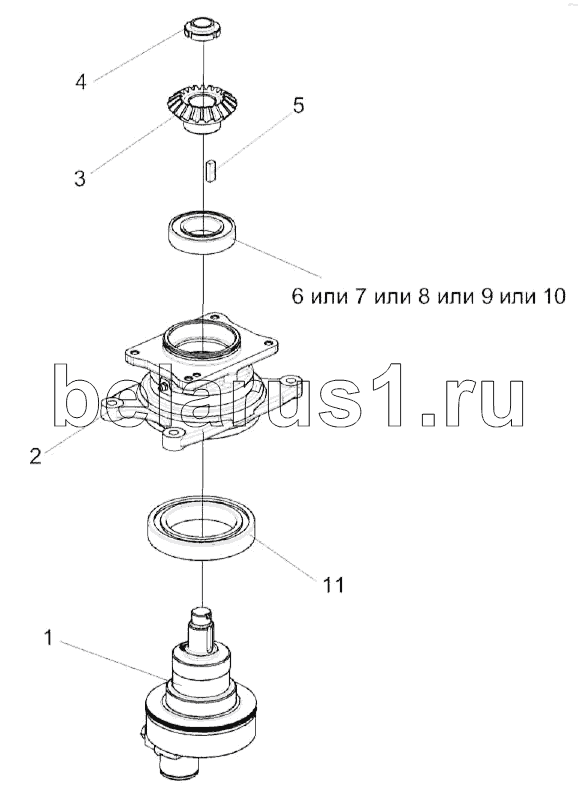 4
5
3
6 или 7 или 8 или 9 или 10
belarus1.ru
2
11
1