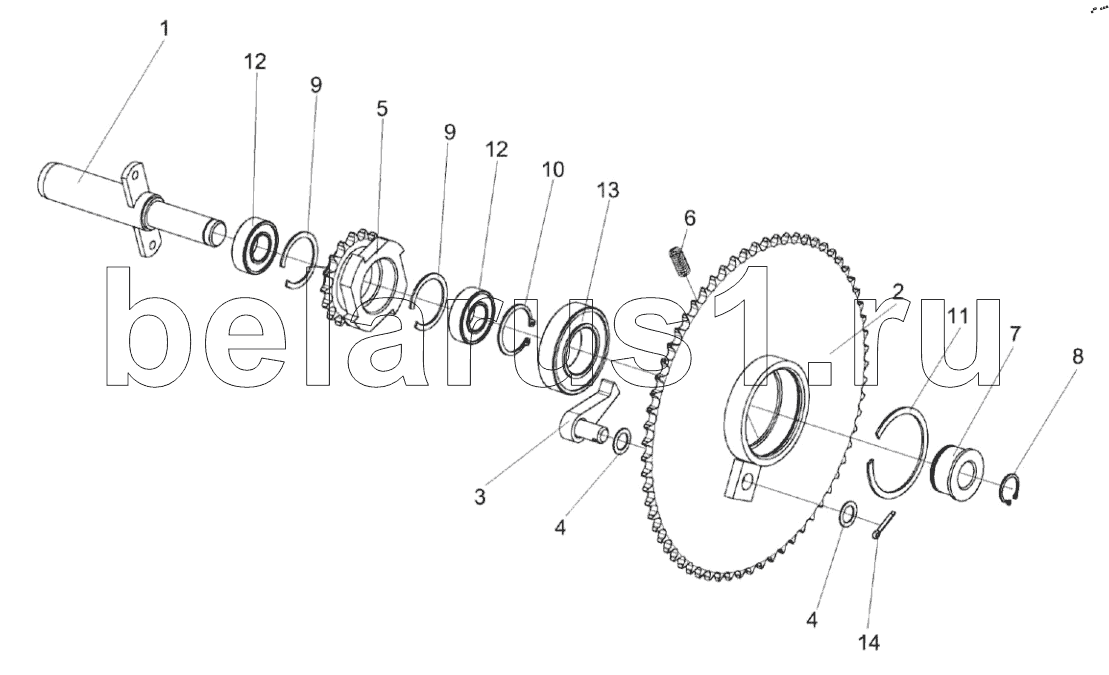 1
12
9
5
9
12
10
13
6
2
11
7
8
3
4
4
14
belarus1.ru