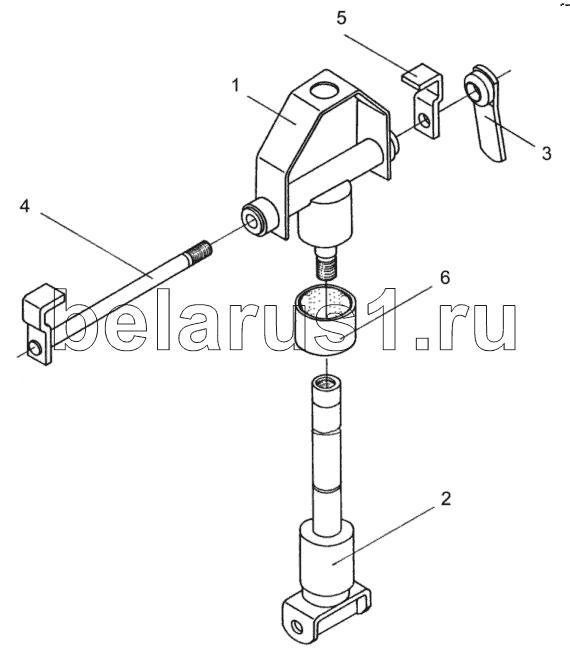 5
1
3
4
6
belarus1.ru
2