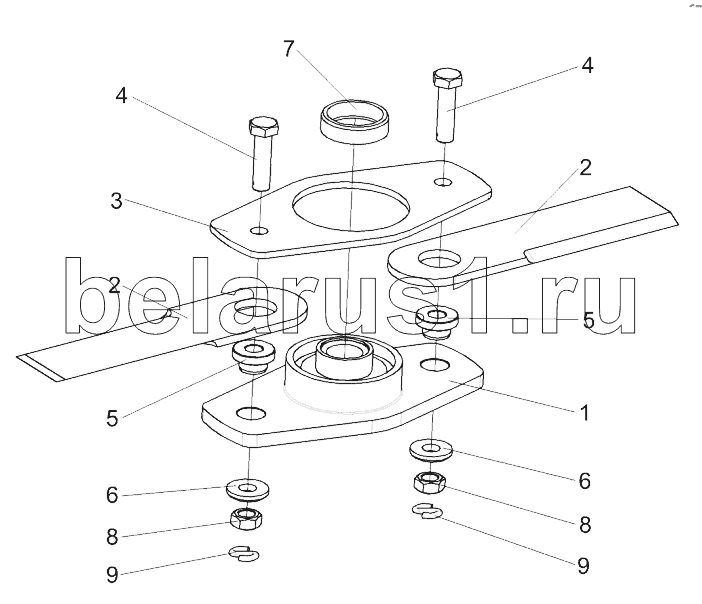 7
4
4
2
3
belarus1.ru
2
5
5
1
6
6
8
8
9
9