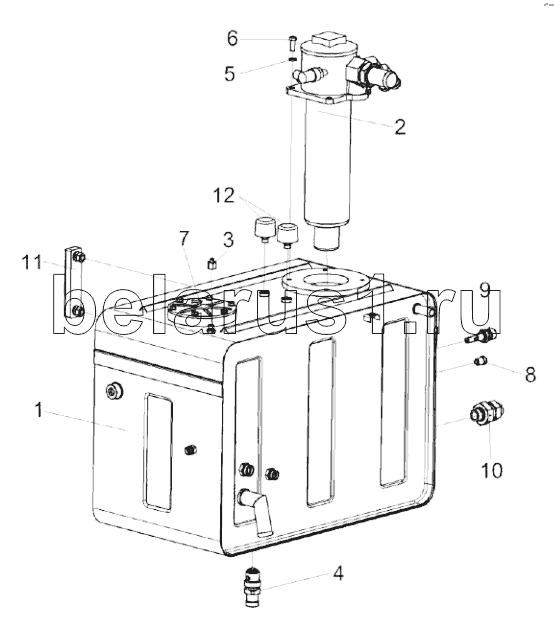 6
5
2
12
7
3
11
belarus1.ru
9
8
1
10
4