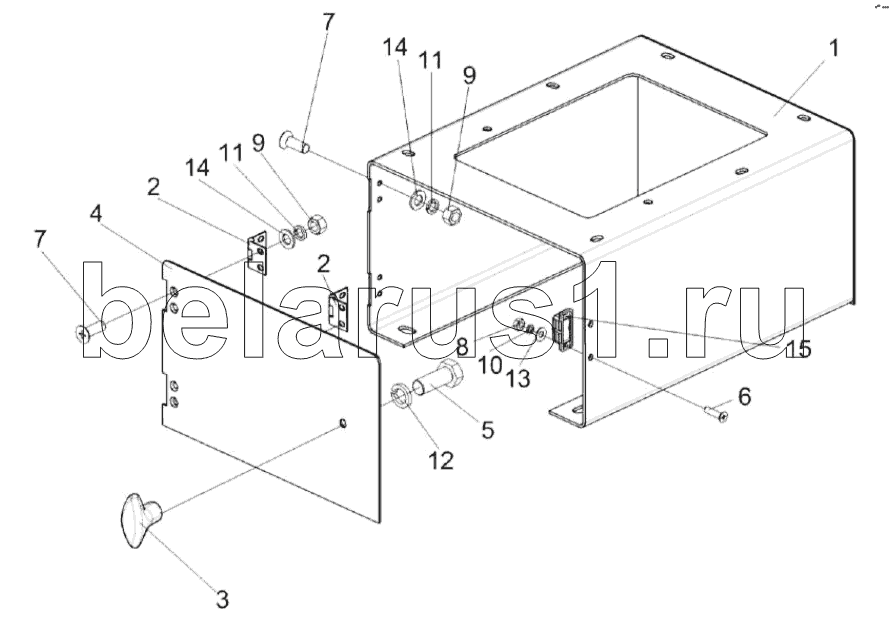 7
14
11
9
1
14
11
9
2
4
7
2
belarus1.ru
8
10
13
15
6
5
12
3