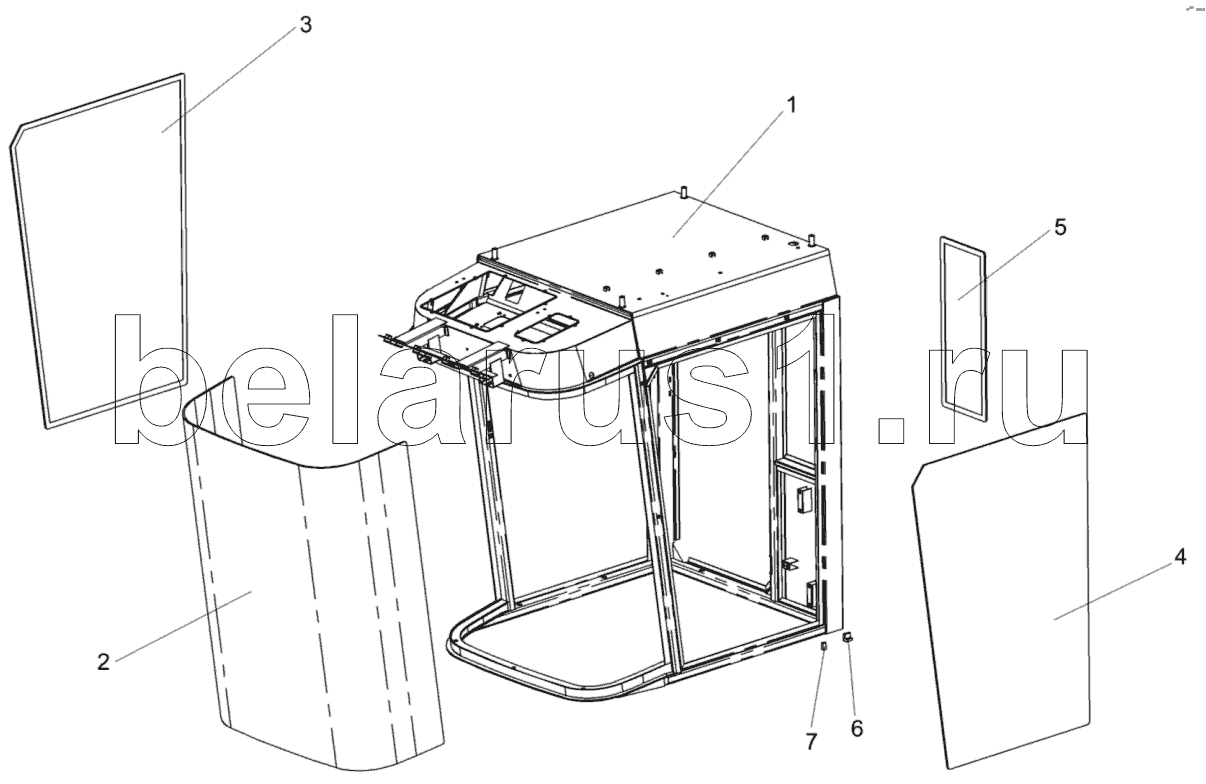 3
1
5
belarus1.ru
4
2
7
6