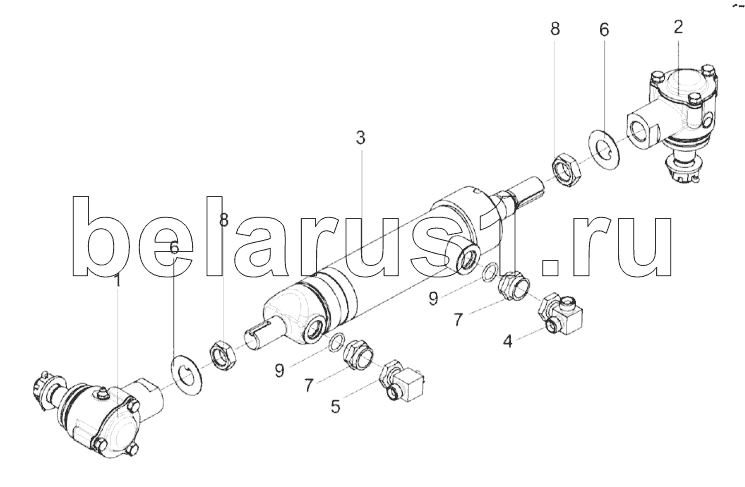 8
6
2
3
belarus1.ru
8
6
1
9
7
4
9
7
5