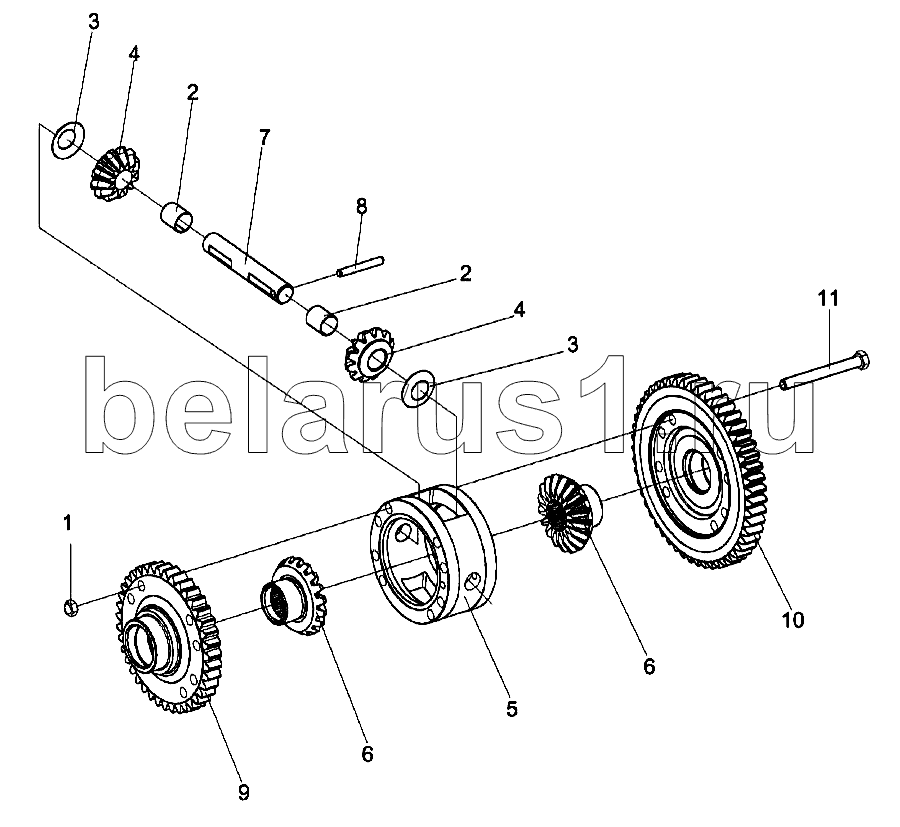 3
4
2
7
8
2
4
3
11
belarus1.ru
1
10
6
5
6
9