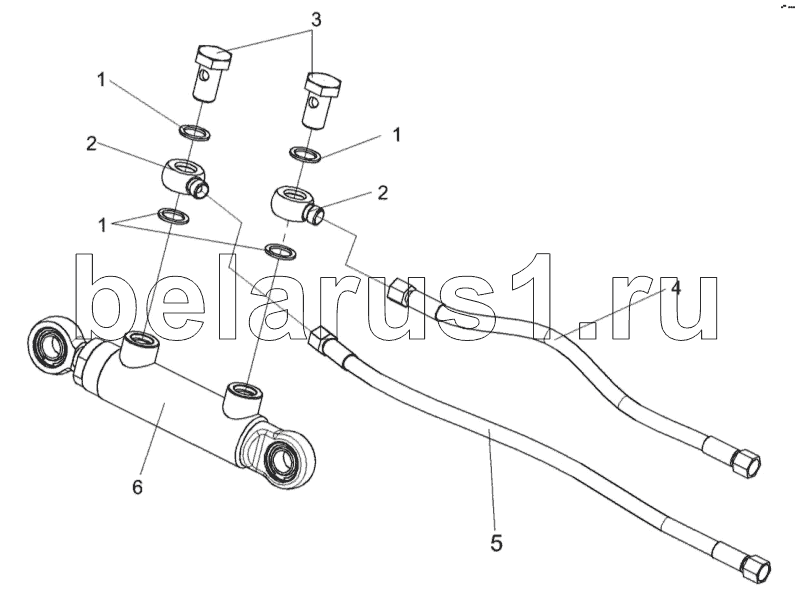 3
1
1
2
2
1
belarus1.ru
4
6
5