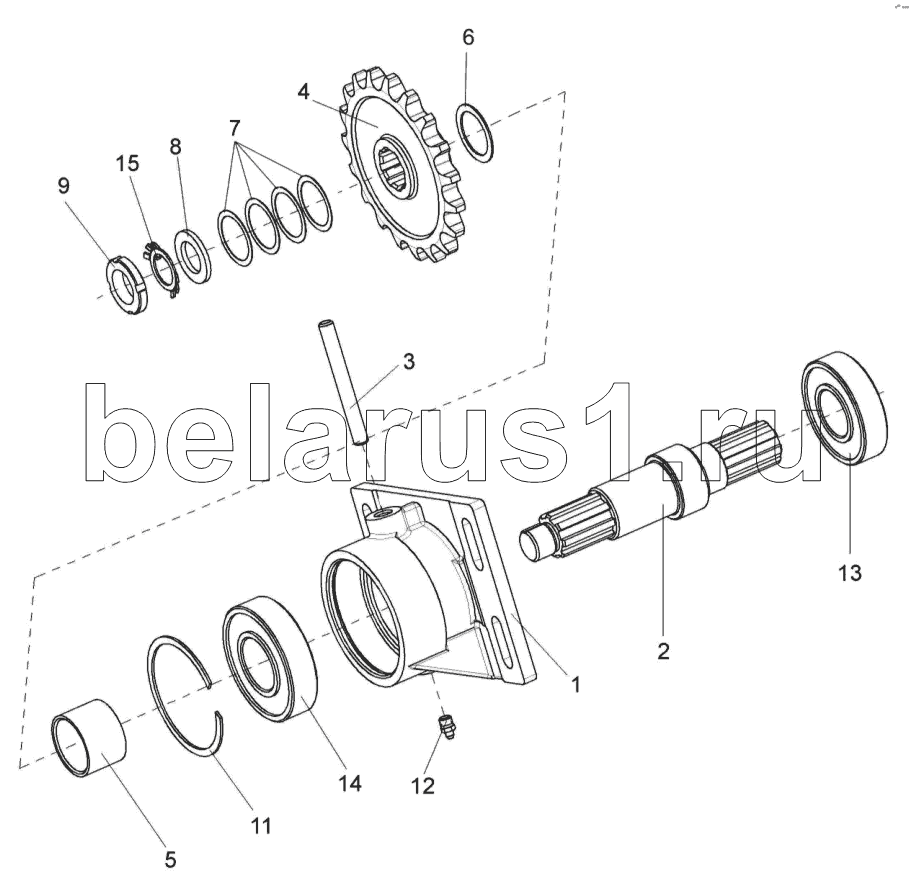 6
4
7
15
8
9
3
belarus1.ru
13
2
1
14
12
11
5