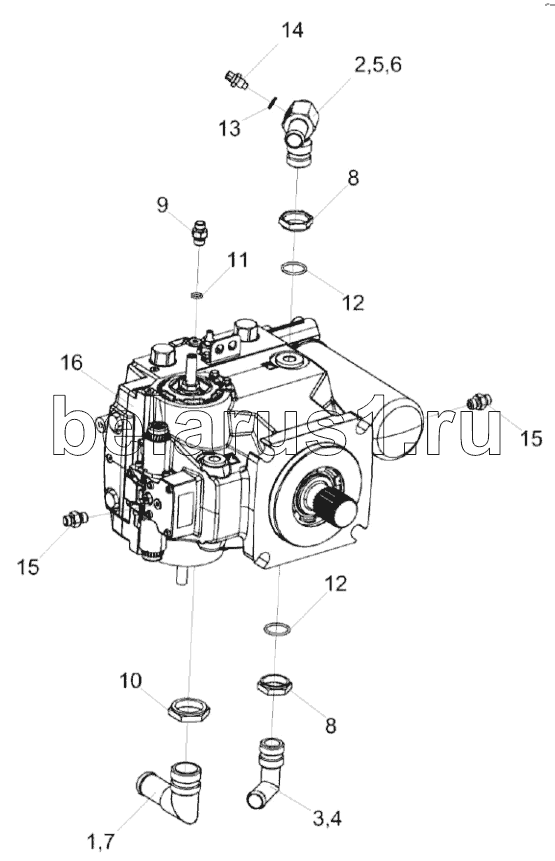 14
2,5,6
13
8
9
11
12
16
belarus1.ru
15
15
12
10
8
1,7
3,4